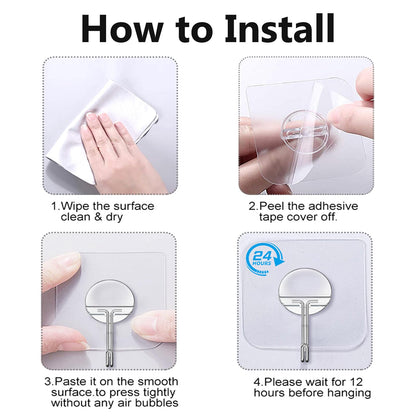 How to Install

1.Wipe the surface clean & dry

2.Peel the adhesive tape cover off.

3.Paste it on the smooth surface.to press tightly without any air bubbles

24 HOURS

4.Please wait for 12 hours before hanging