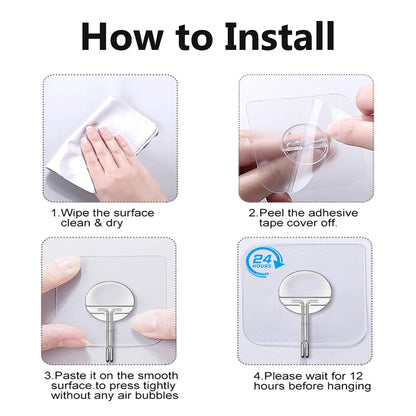 How to Install

1.Wipe the surface clean & dry

2.Peel the adhesive tape cover off.

3.Paste it on the smooth surface.to press tightly without any air bubbles

24 HOURS

4.Please wait for 12 hours before hanging