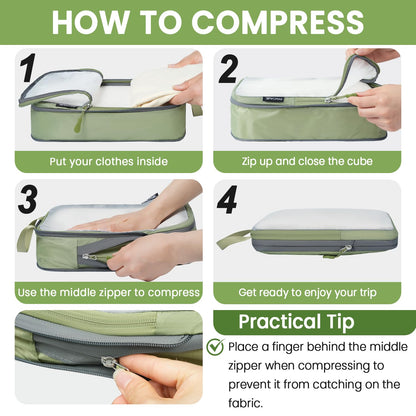 HOW TO COMPRESS

1

Put your clothes inside

2

Zip up and close the cube

3

Use the middle zipper to compress

4

Get ready to enjoy your trip

Practical Tip

Place a finger behind the middle zipper when compressing to prevent it from catching on the fabric.