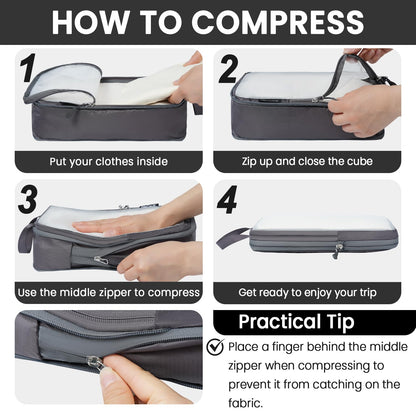 HOW TO COMPRESS

1

Put your clothes inside

2

Zip up and close the cube

3

Use the middle zipper to compress

4

Get ready to enjoy your trip

Practical Tip

Place a finger behind the middle zipper when compressing to prevent it from catching on the fabric.