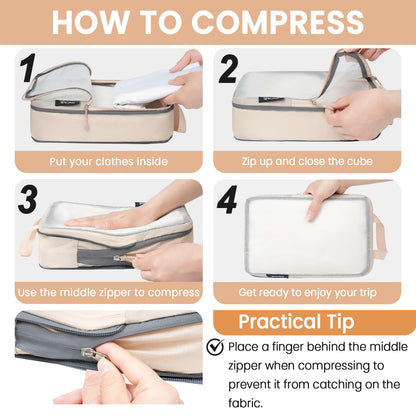 HOW TO COMPRESS

1

Put your clothes inside

2

Zip up and close the cube

3

Use the middle zipper to compress

4

Get ready to enjoy your trip

Practical Tip

Place a finger behind the middle zipper when compressing to prevent it from catching on the fabric.