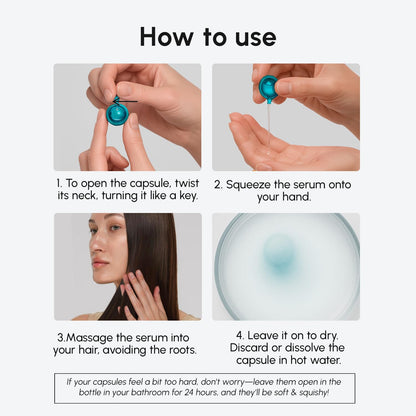 How to use

1. To open the capsule, twist its neck, turning it like a key.

2. Squeeze the serum onto your hand.

3.Massage the serum into your hair, avoiding the roots.

4. Leave it on to dry. Discard or dissolve the capsule in hot water.

If your capsules feel a bit too hard, don't worry—leave them open in the bottle in your bathroom for 24 hours, and they'll be soft & squishy!