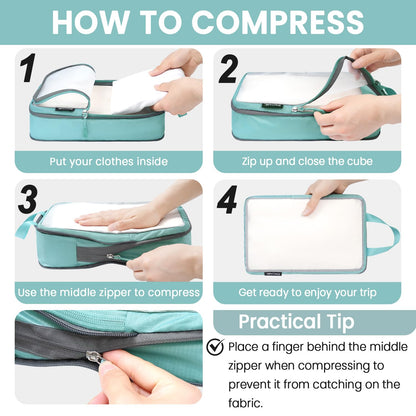 HOW TO COMPRESS

1

Put your clothes inside

2

Zip up and close the cube

3

Use the middle zipper to compress

4

Get ready to enjoy your trip

Practical Tip

Place a finger behind the middle zipper when compressing to prevent it from catching on the fabric.