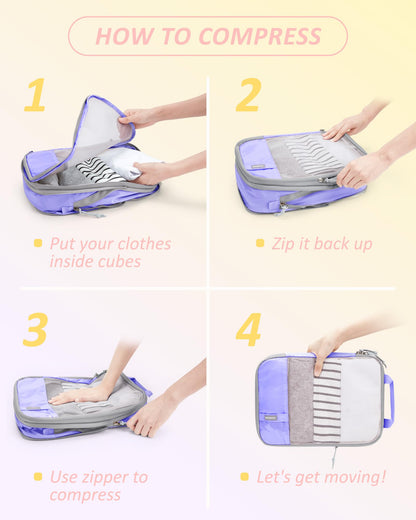 HOW TO COMPRESS

1

Put your clothes inside cubes

2

Zip it back up

3

Use zipper to compress

4

Let's get moving!