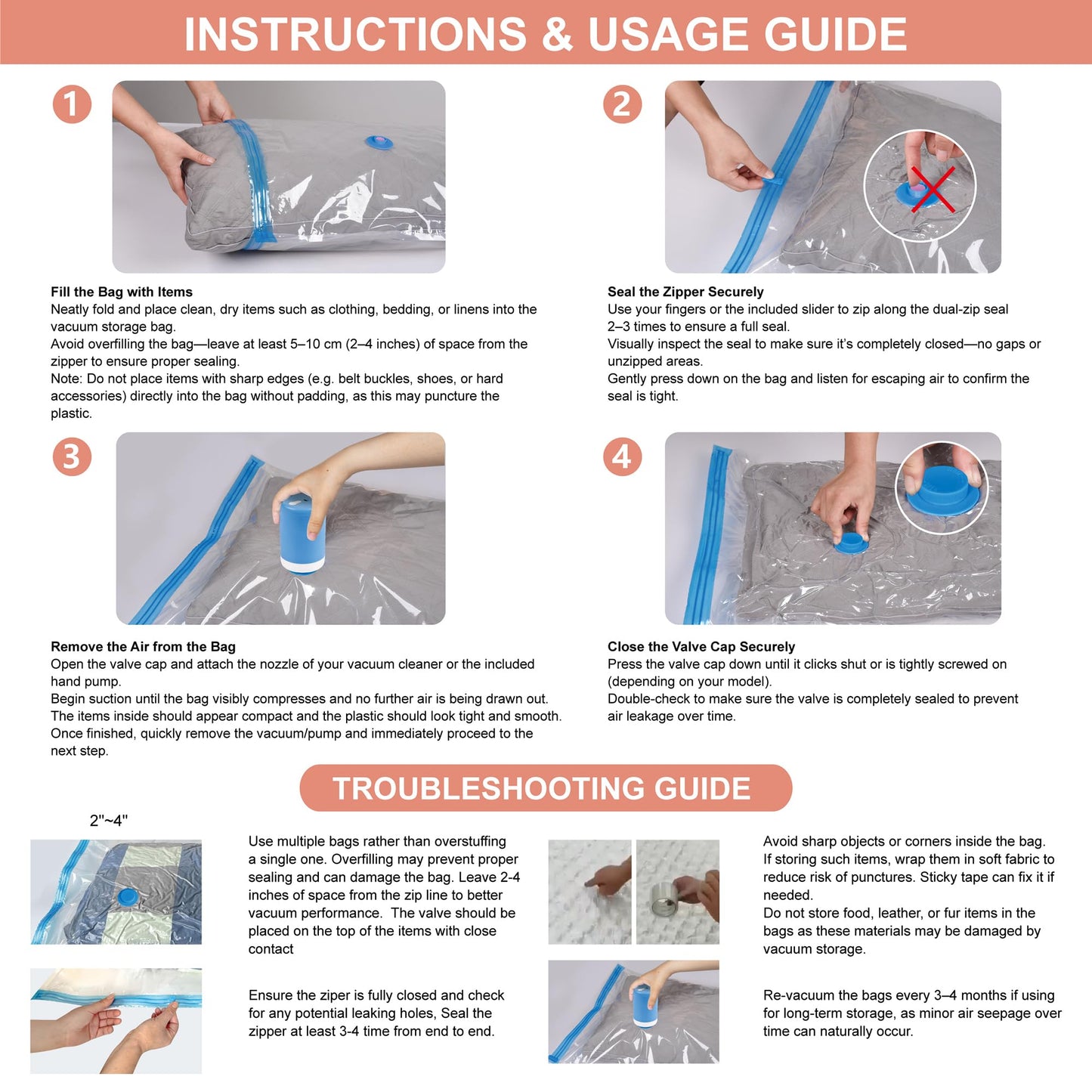 INSTRUCTIONS & USAGE GUIDE

1

Fill the Bag with Items
Neatly fold and place clean, dry items such as clothing, bedding, or linens into the vacuum storage bag.
Avoid overfilling the bag—leave at least 5–10 cm (2–4 inches) of space from the zipper to ensure proper sealing.
Note: Do not place items with sharp edges (e.g. belt buckles, shoes, or hard accessories) directly into the bag without padding, as this may puncture the plastic.

2

Seal the Zipper Securely
Use your fingers or the included slider to zip along the dual-zip seal 2–3 times to ensure a full seal.
Visually inspect the seal to make sure it's completely closed—no gaps or unzipped areas.
Gently press down on the bag and listen for escaping air to confirm the seal is tight.

3

Remove the Air from the Bag
Open the valve cap and attach the nozzle of your vacuum cleaner or the included hand pump.
Begin suction until the bag visibly compresses and no further air is being drawn out.
The items inside should appear compact and the plastic should look tight and smooth.
Once finished, quickly remove the vacuum/pump and immediately proceed to the next step.

4

Close the Valve Cap Securely
Press the valve cap down until it clicks shut or is tightly screwed on (depending on your model).
Double-check to make sure the valve is completely sealed to prevent air leakage over time.

TROUBLESHOOTING GUIDE

2"~4"

Use multiple bags rather than overstuffing a single one. Overfilling may prevent proper sealing and can damage the bag. Leave 2-4 inches of space from the zip line to better vacuum performance. The valve should be placed on the top of the items with close contact

Ensure the ziper is fully closed and check for any potential leaking holes, Seal the zipper at least 3-4 time from end to end.

Avoid sharp objects or corners inside the bag. If storing such items, wrap them in soft fabric to reduce risk of punctures. Sticky tape can fix it if needed.
Do not store food, leather, or fur items in the bags as these materials may be damaged by vacuum storage.

Re-vacuum the bags every 3–4 months if using for long-term storage, as minor air seepage over time can naturally occur.