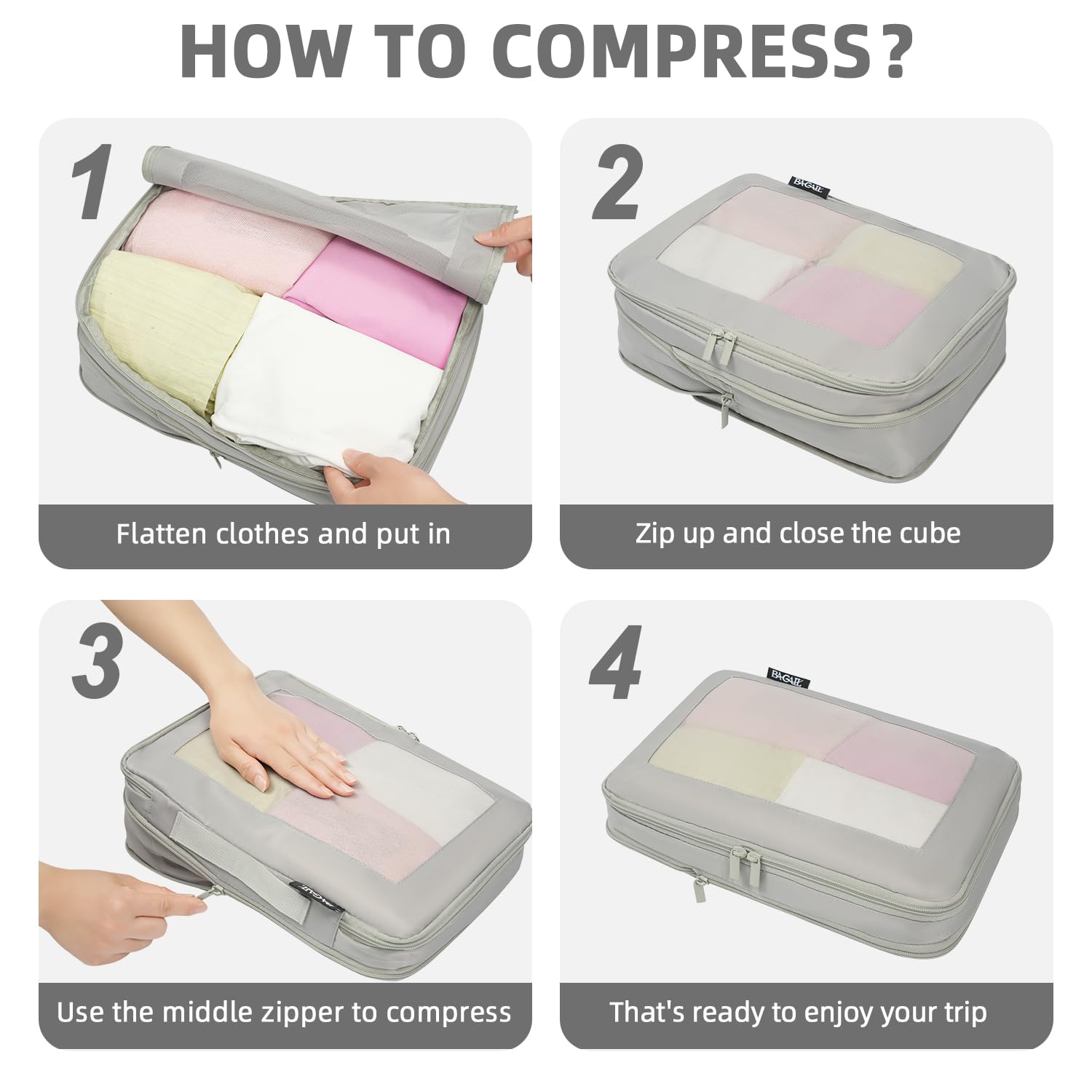 HOW TO COMPRESS?

1

Flatten clothes and put in

2

BAGAIL

Zip up and close the cube

3

BAGAIL

Use the middle zipper to compress

4

BAGAIL

That's ready to enjoy your trip