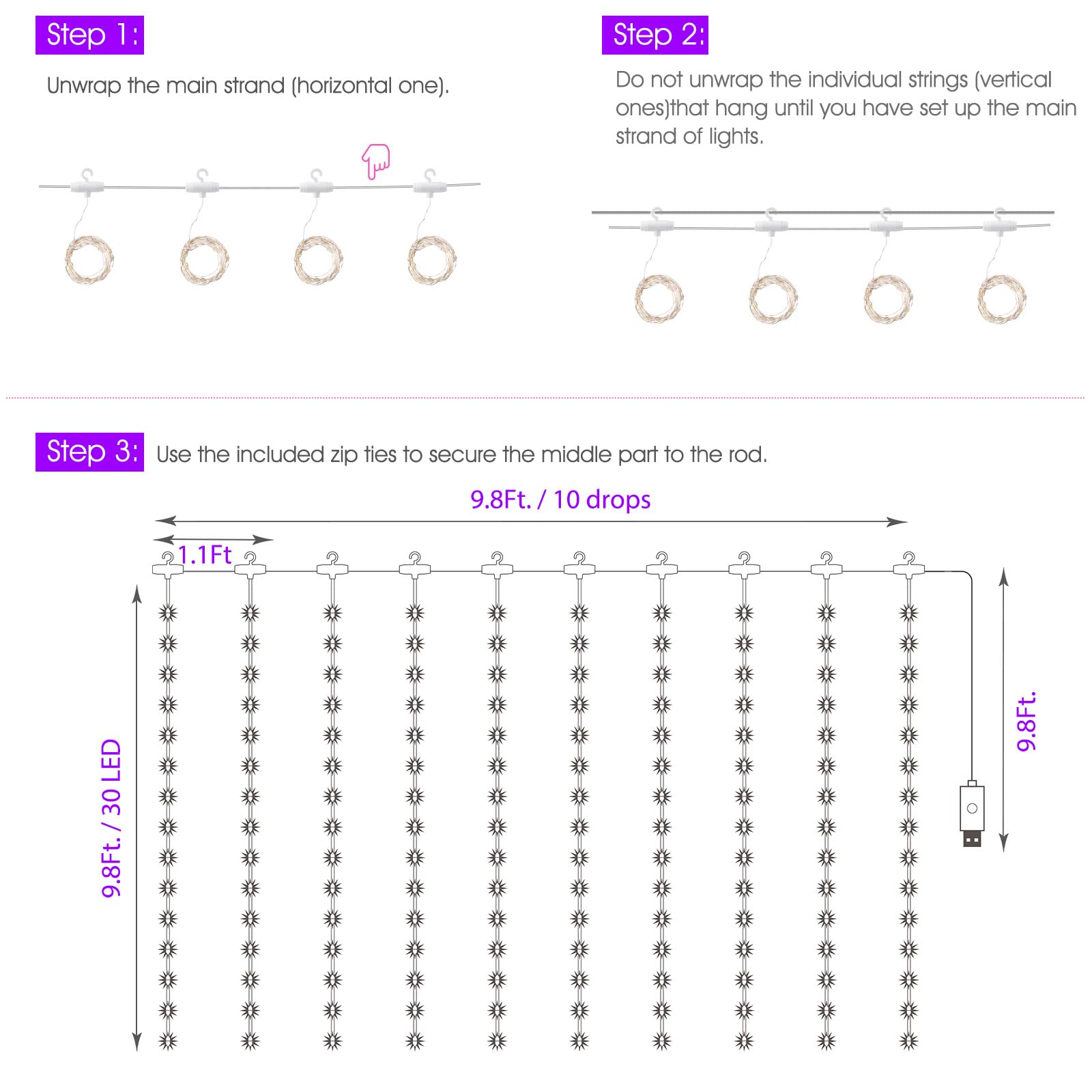 Step 1:

Unwrap the main strand (horizontal one).

Step 2:

Do not unwrap the individual strings (vertical ones)that hang until you have set up the main strand of lights.

Step 3: Use the included zip ties to secure the middle part to the rod.

9.8Ft. / 10 drops

1.1Ft

9.8Ft. / 30 LED

9.8Ft.