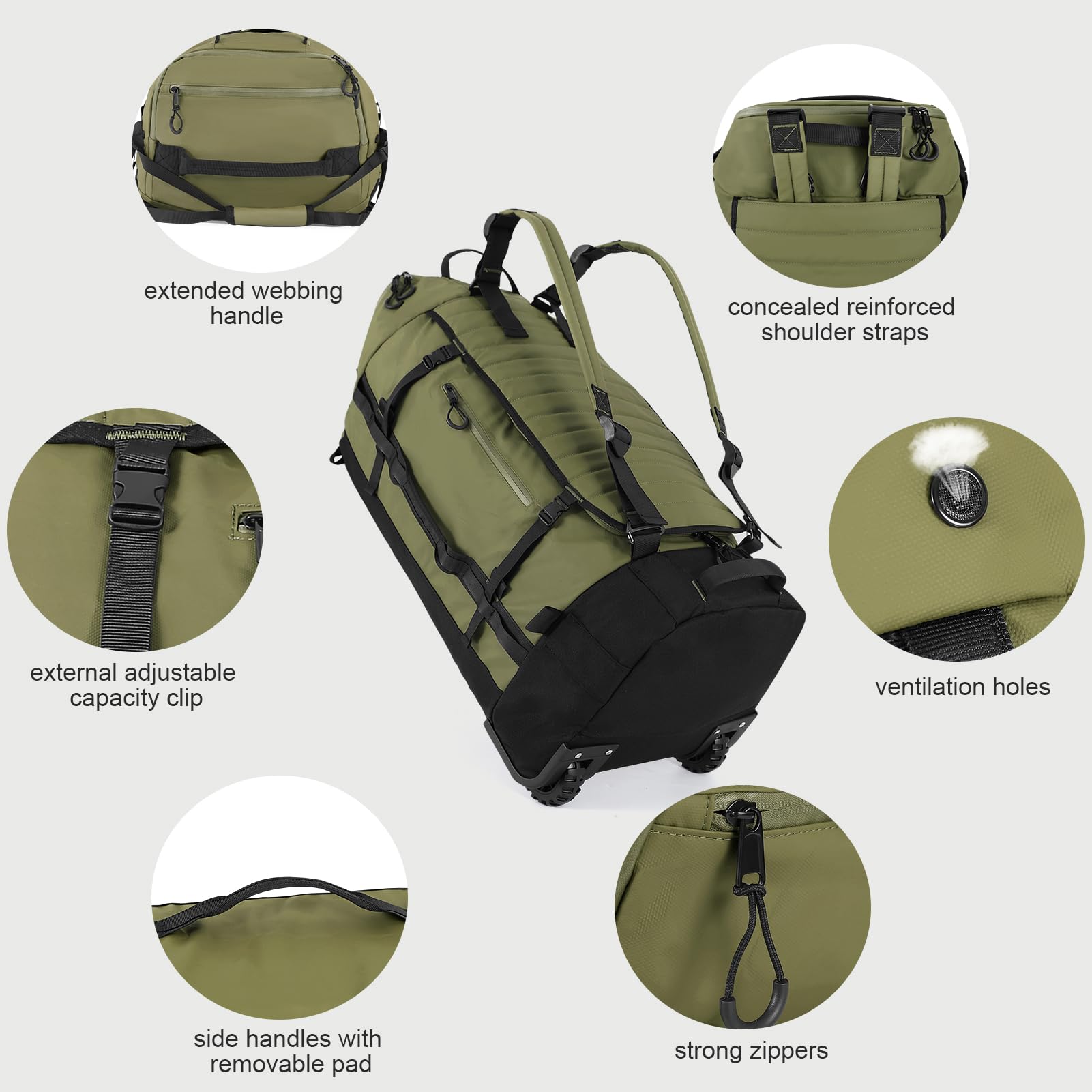 extended webbing handle

concealed reinforced shoulder straps

external adjustable capacity clip

ventilation holes

side handles with removable pad

strong zippers