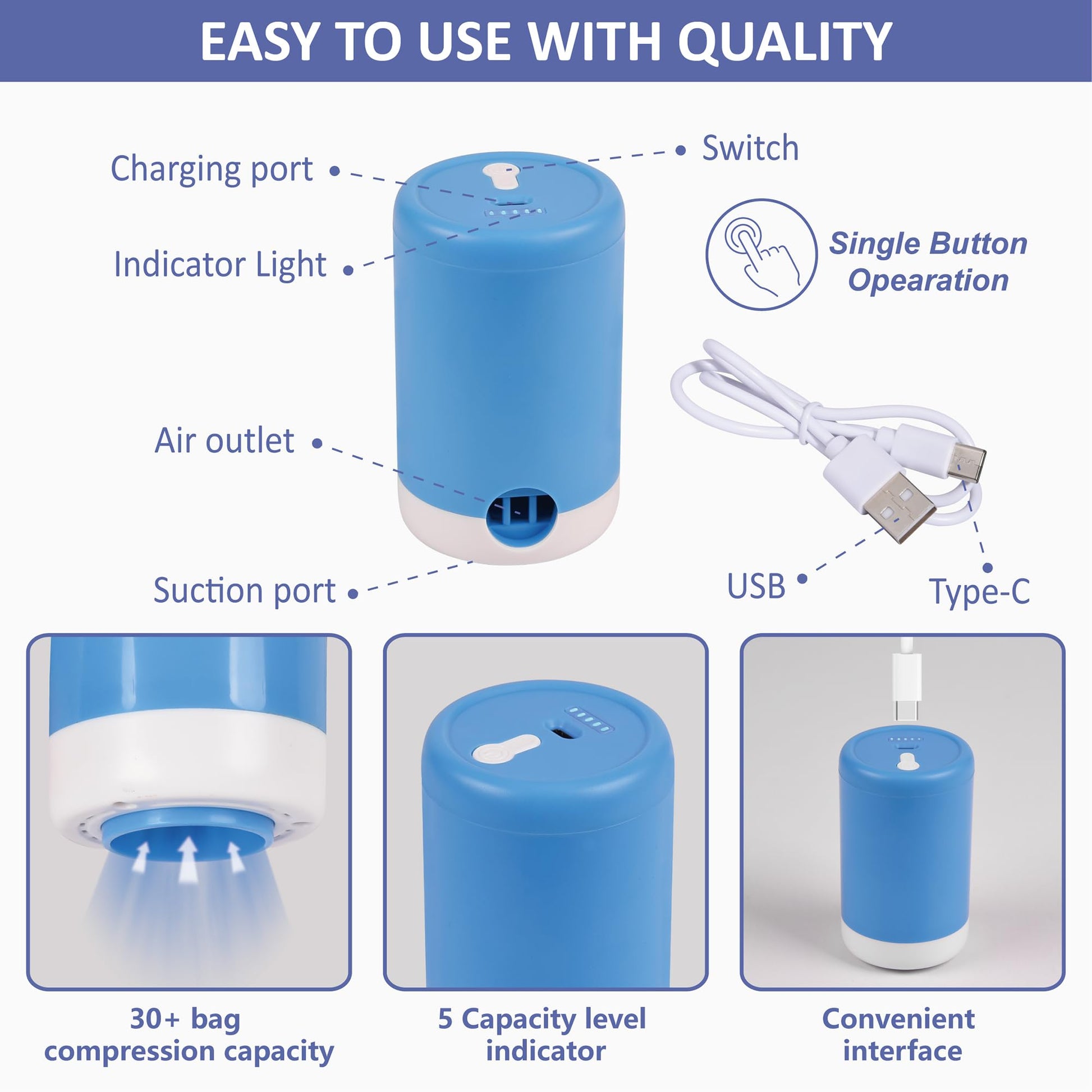 EASY TO USE WITH QUALITY

Charging port

Switch

Indicator Light

Single Button Opearation

Air outlet

Suction port

USB

Type-C

30+ bag compression capacity

5 Capacity level indicator

Convenient interface