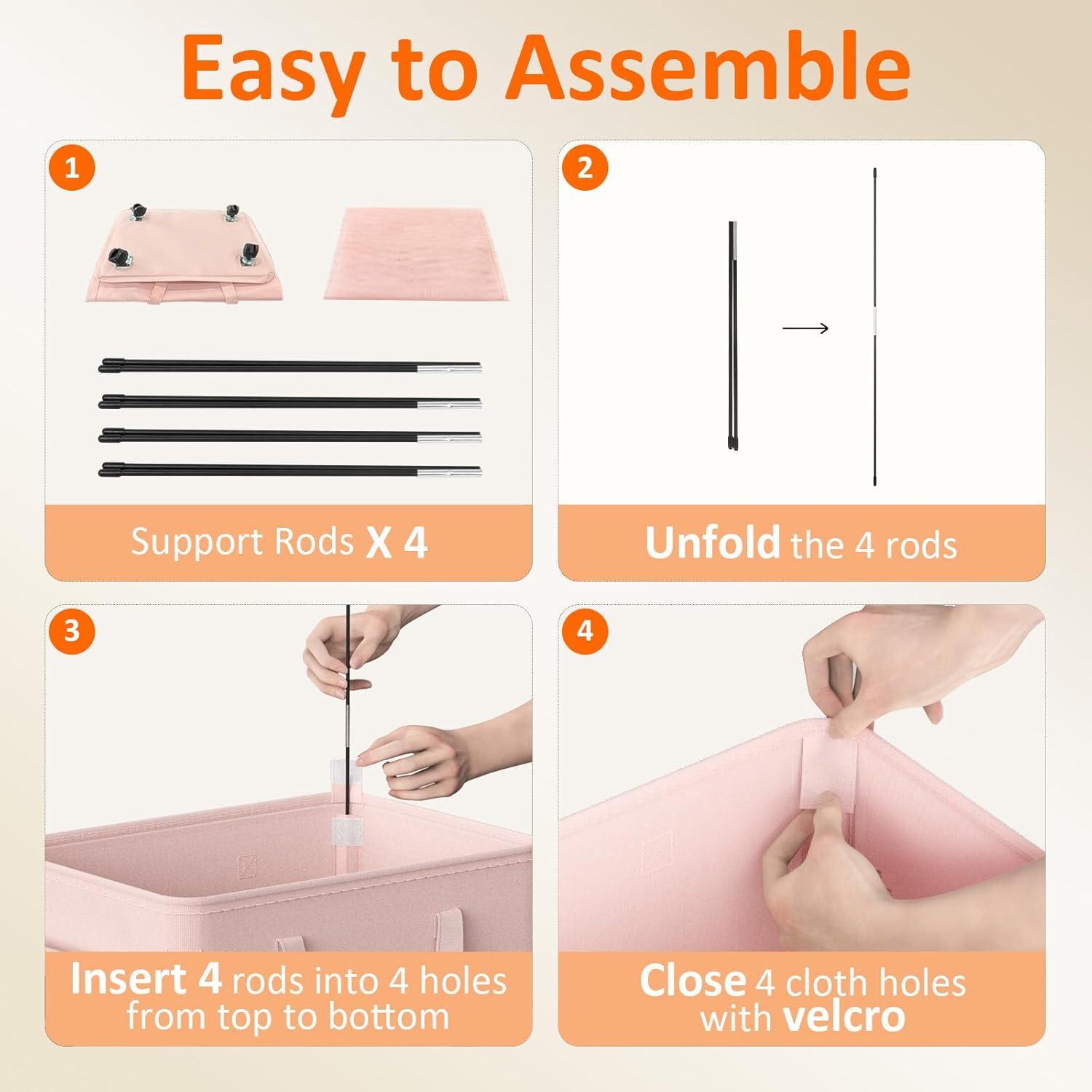 Easy to Assemble

1

Support Rods X 4

2

Unfold the 4 rods

3

Insert 4 rods into 4 holes from top to bottom

4

Close 4 cloth holes with velcro