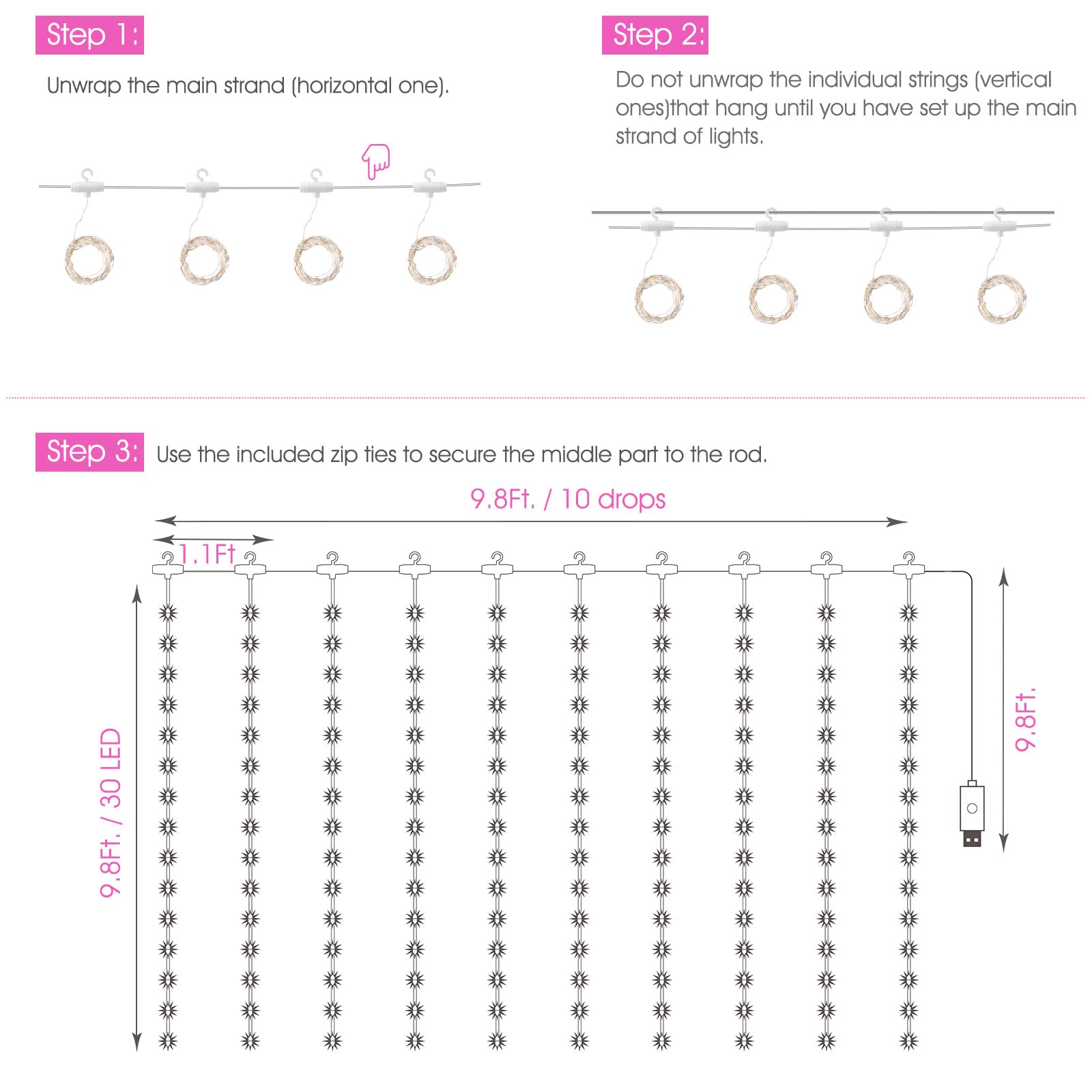 Step 1:

Unwrap the main strand (horizontal one).

Step 2:

Do not unwrap the individual strings (vertical ones)that hang until you have set up the main strand of lights.

Step 3: Use the included zip ties to secure the middle part to the rod.

9.8Ft. / 10 drops

1.1Ft

9.8Ft. / 30 LED

9.8Ft.