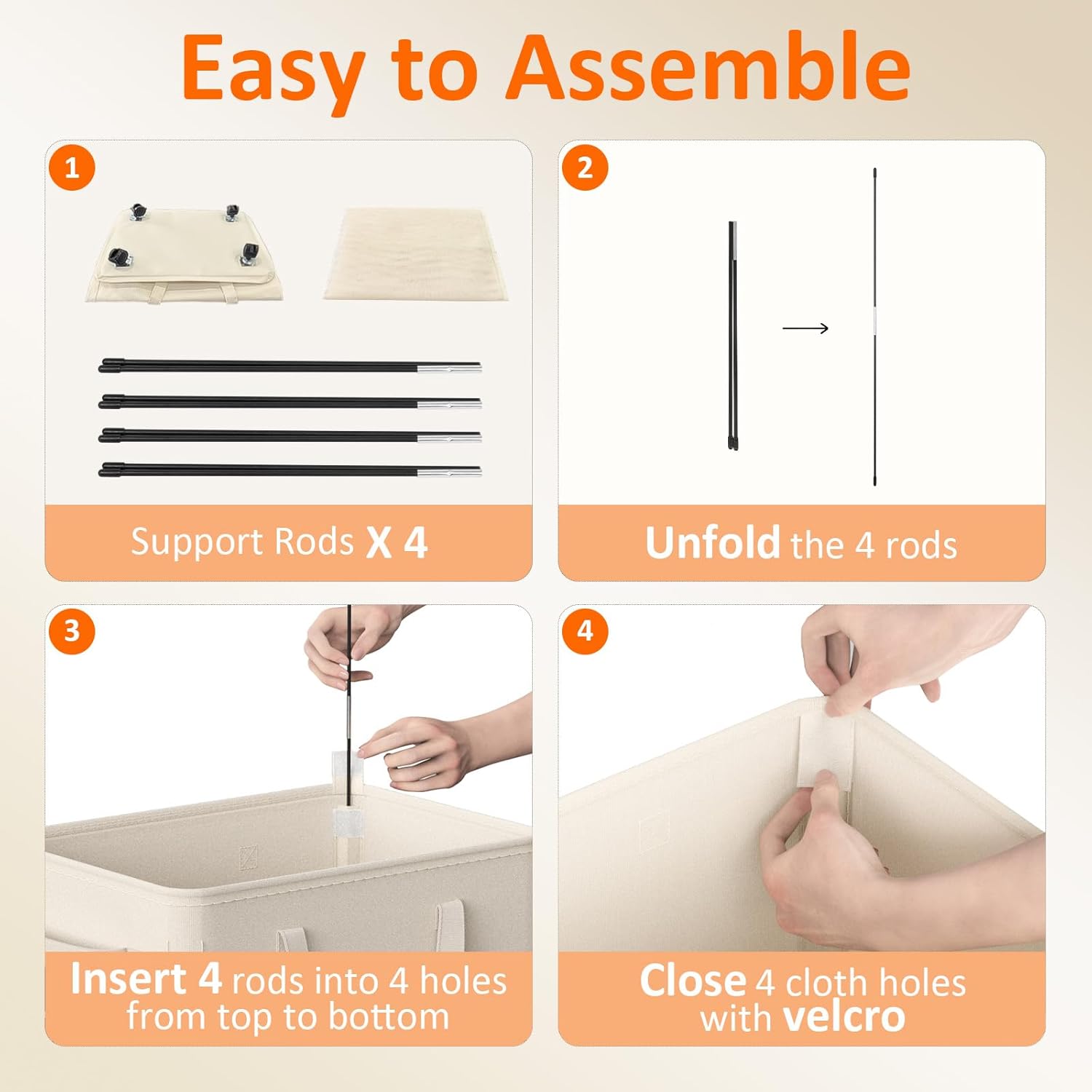 Easy to Assemble

1

Support Rods X 4

2

Unfold the 4 rods

3

Insert 4 rods into 4 holes from top to bottom

4

Close 4 cloth holes with velcro