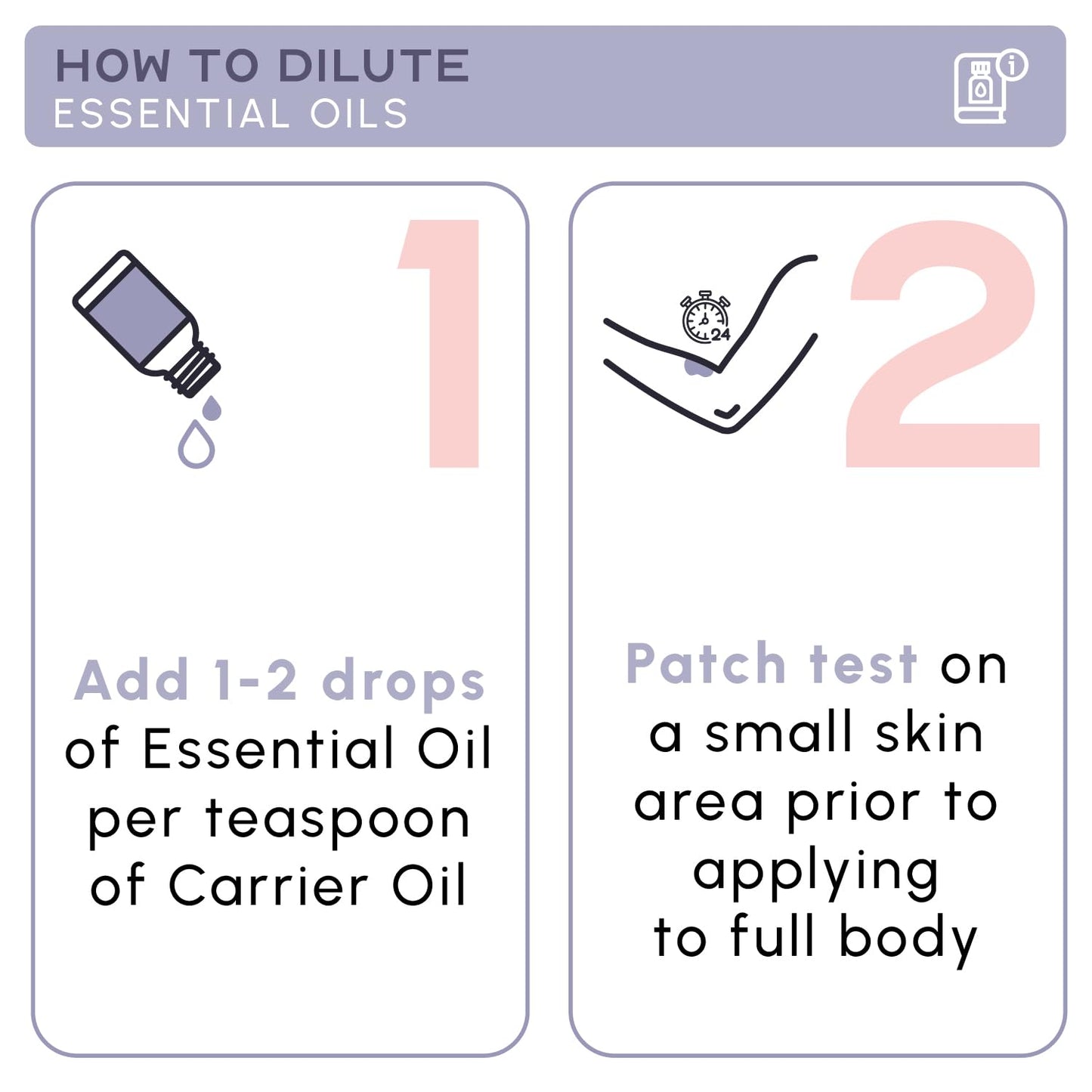 HOW TO DILUTE
ESSENTIAL OILS

1

Add 1-2 drops of Essential Oil per teaspoon of Carrier Oil

24

2

Patch test on a small skin area prior to applying to full body