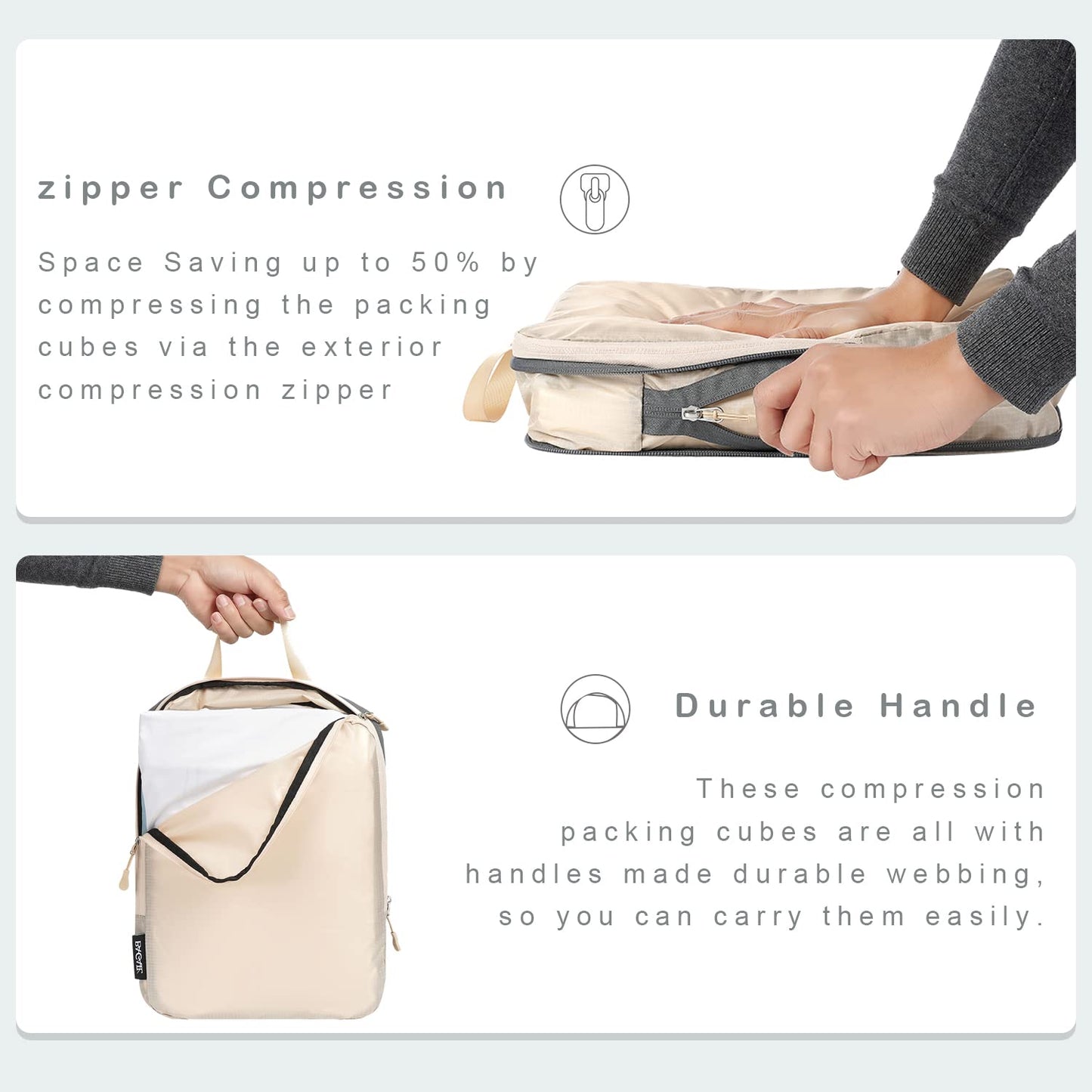 zipper Compression

Space Saving up to 50% by compressing the packing cubes via the exterior compression zipper

Durable Handle

These compression packing cubes are all with handles made durable webbing, so you can carry them easily.

BAGAIL